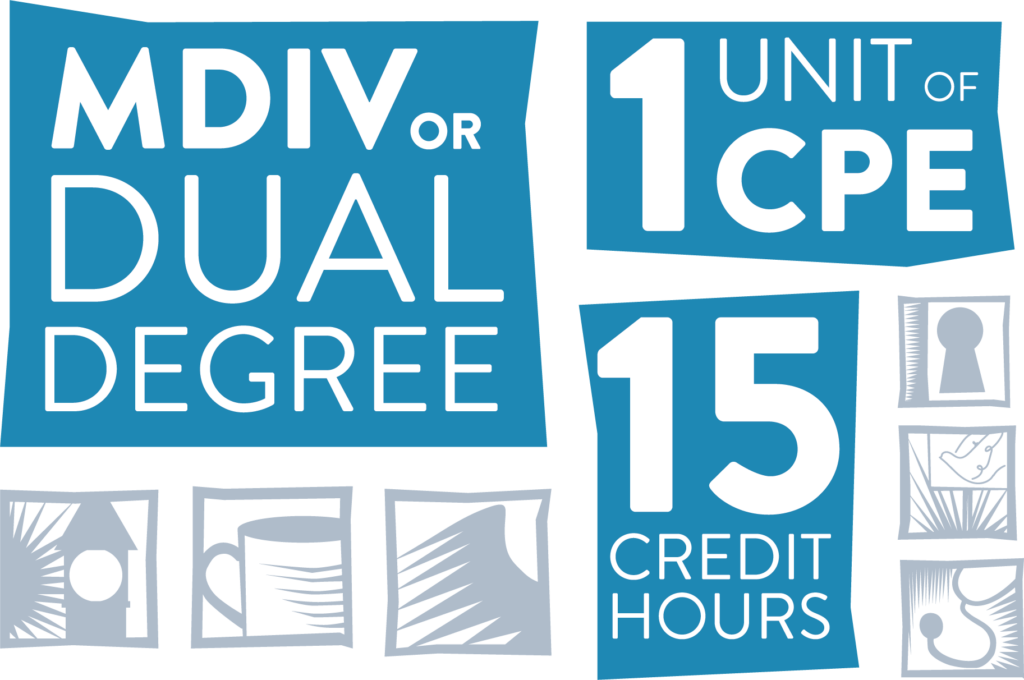 MDIV OR DUAL DEGREE

1 UNIT OF CPE

15 CREDIT HOURS